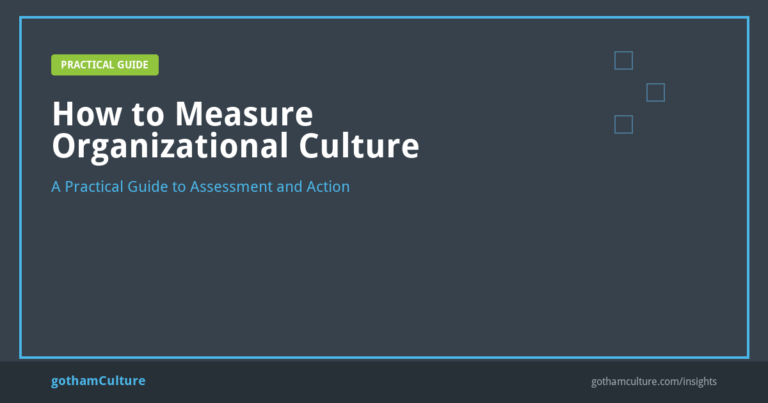 PRACTICAL GUIDE

How to Measure Organizational Culture

A Practical Guide to Assessment and Action

gothamCulture

gothamculture.com/insights